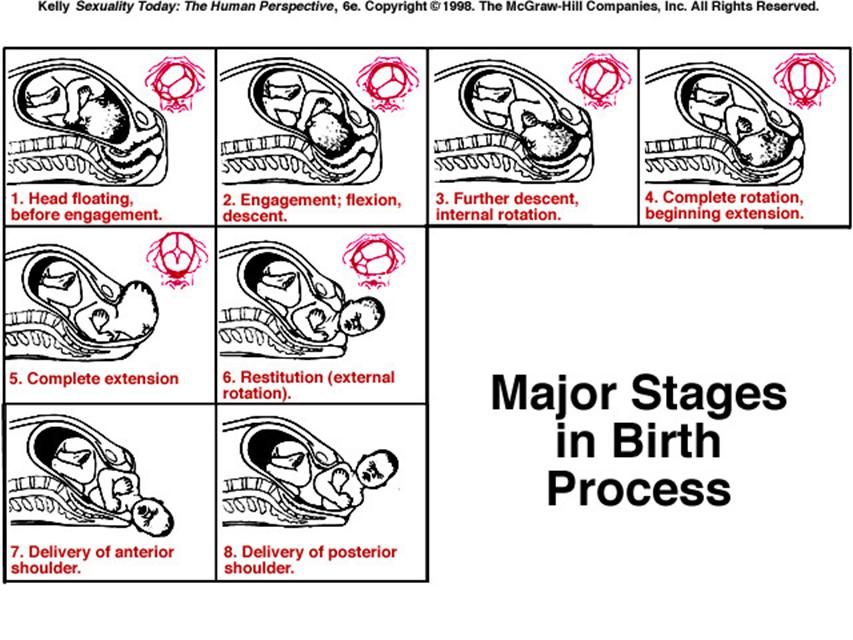 Kelly Sexuality Today: The Human Perspective, 6e. Copyright © 1998. The McGraw-Hill Companies, Inc. All Rights Reserved.

1. Head floating, before engagement.

2. Engagement; flexion, descent.

3. Further descent, internal rotation.

4. Complete rotation, beginning extension.

5. Complete extension

6. Restitution (external rotation).

7. Delivery of anterior shoulder.

8. Delivery of posterior shoulder.

Major Stages in Birth Process